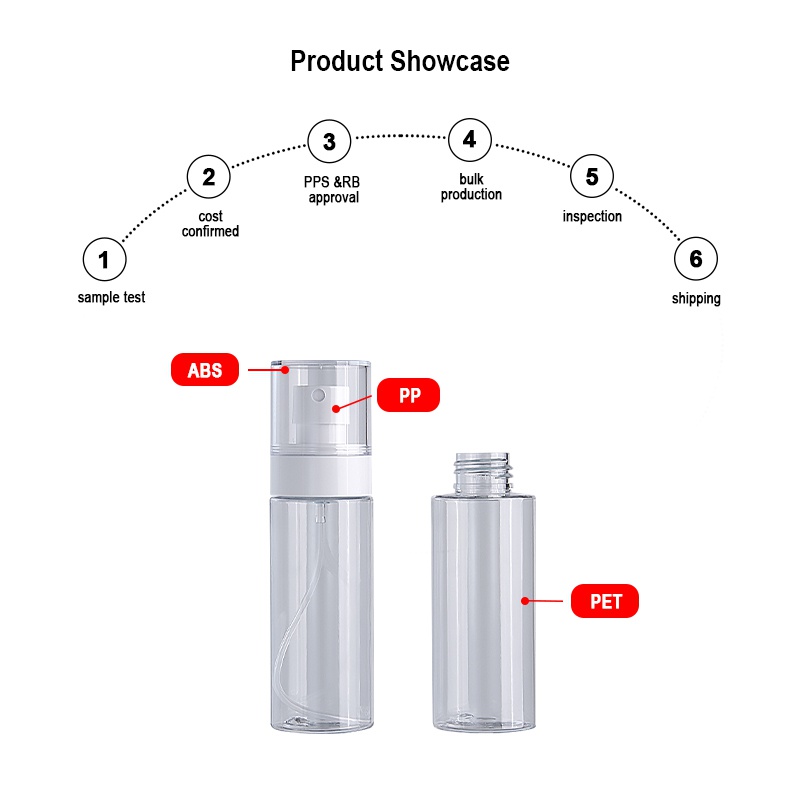 Product Showcase

1
sample test

2
cost confirmed

3
PPS &RB approval

4
bulk production

5
inspection

6
shipping

ABS

PP

PET